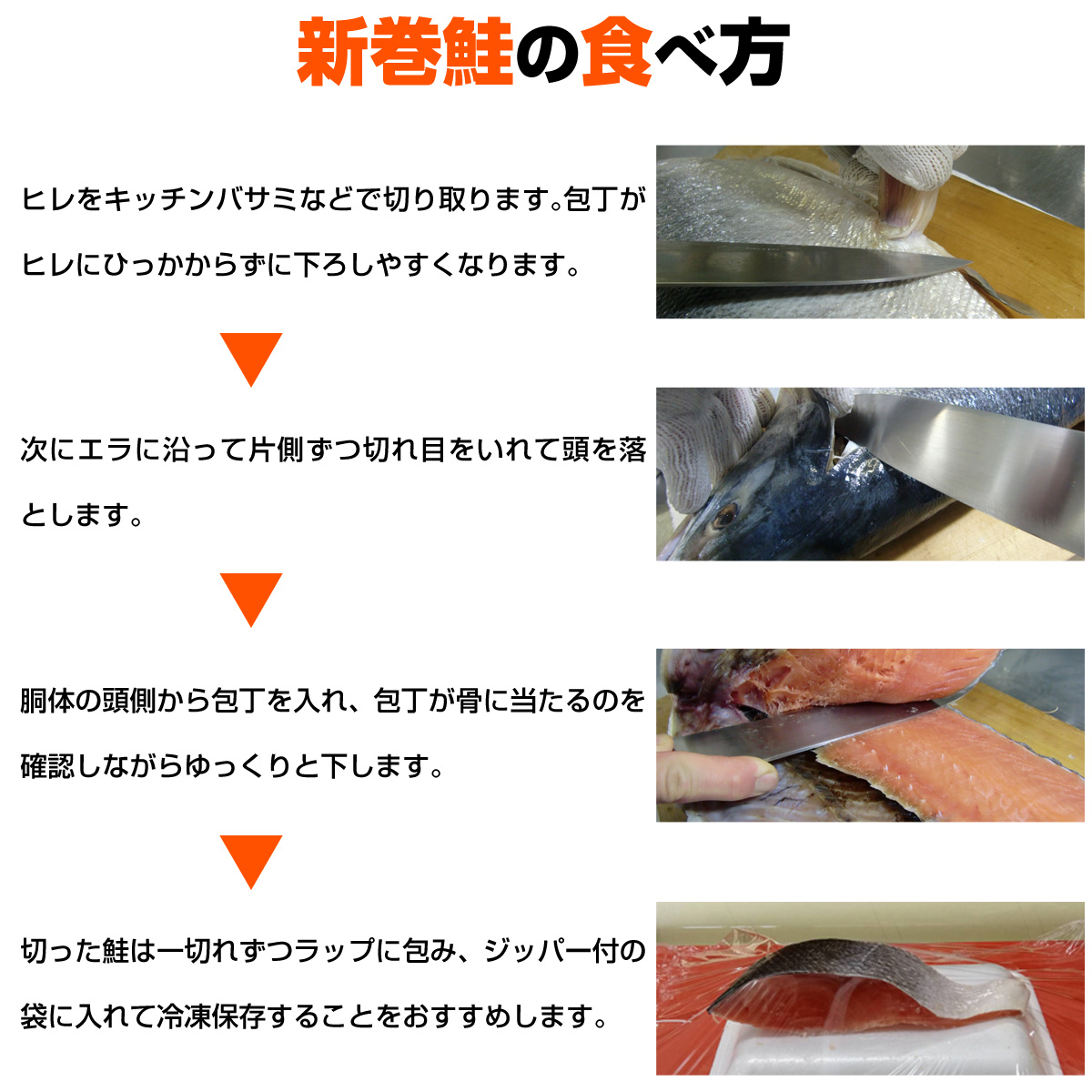 新巻鮭の食べ方

ヒレをキッチンバサミなどで切り取ります。包丁がヒレにひっかからずに下ろしやすくなります。

次にエラに沿って片側ずつ切れ目をいれて頭を落とします。

胴体の頭側から包丁を入れ、包丁が骨に当たるのを確認しながらゆっくりと下します。

切った鮭は一切れずつラップに包み、ジッパー付の袋に入れて冷凍保存することをおすすめします。